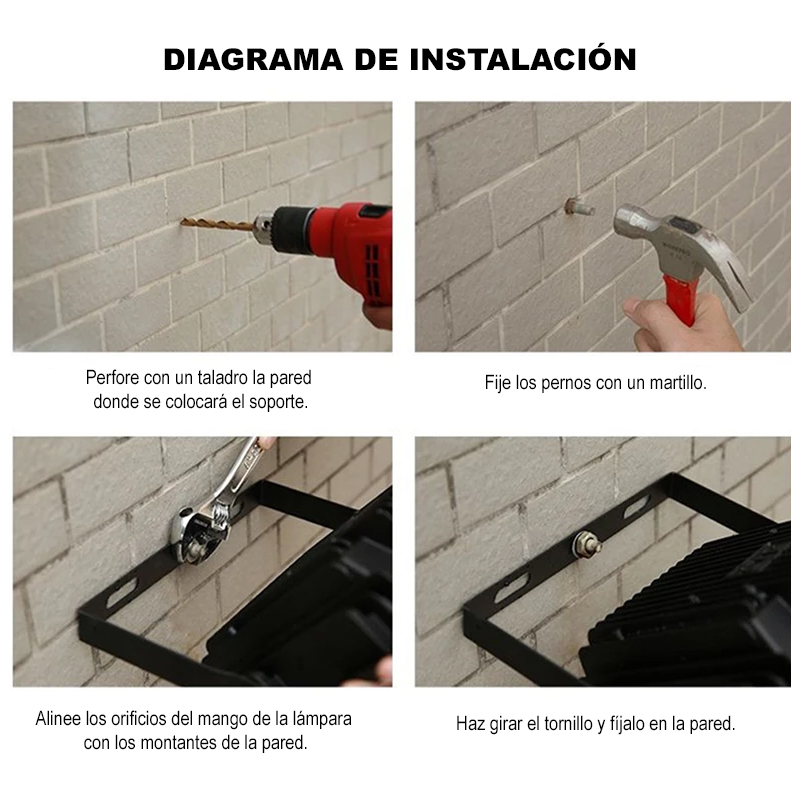 DIAGRAMA DE INSTALACIÓN

Perfore con un taladro la pared donde se colocará el soporte.

Fije los pernos con un martillo.

Alinee los orificios del mango de la lámpara con los montantes de la pared.

Haz girar el tornillo y fíjalo en la pared.